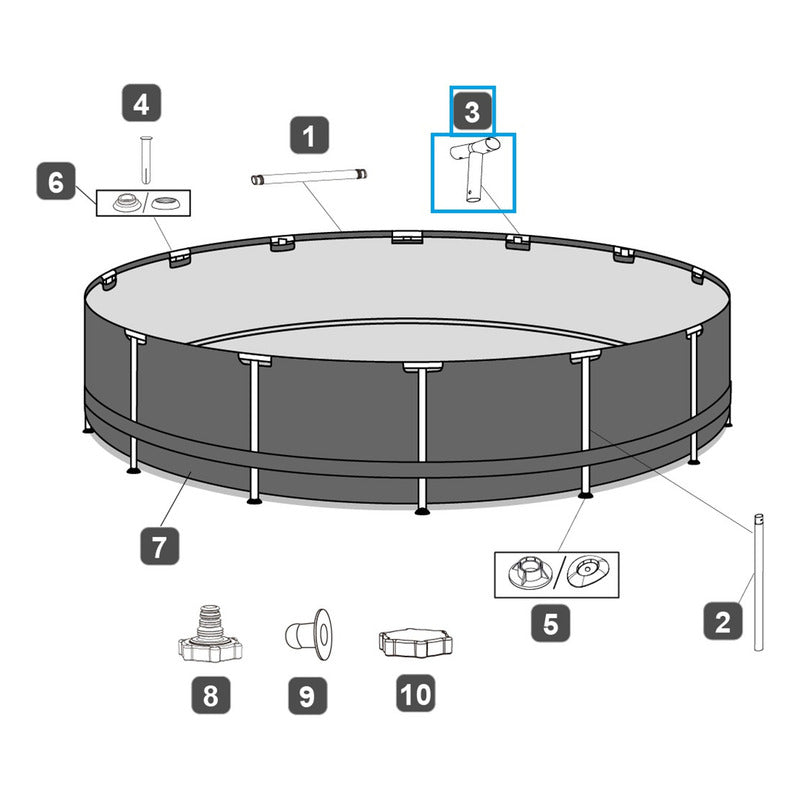 4
1
3
6
7
5
2
8
9
10