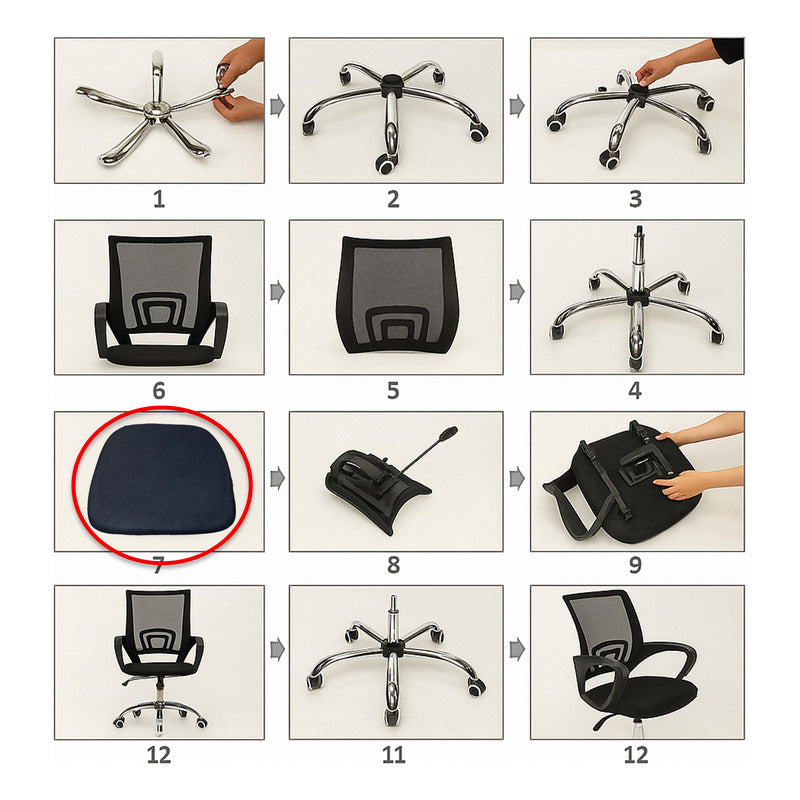 1

2

3

6

5

4

7

8

9

12

11

12