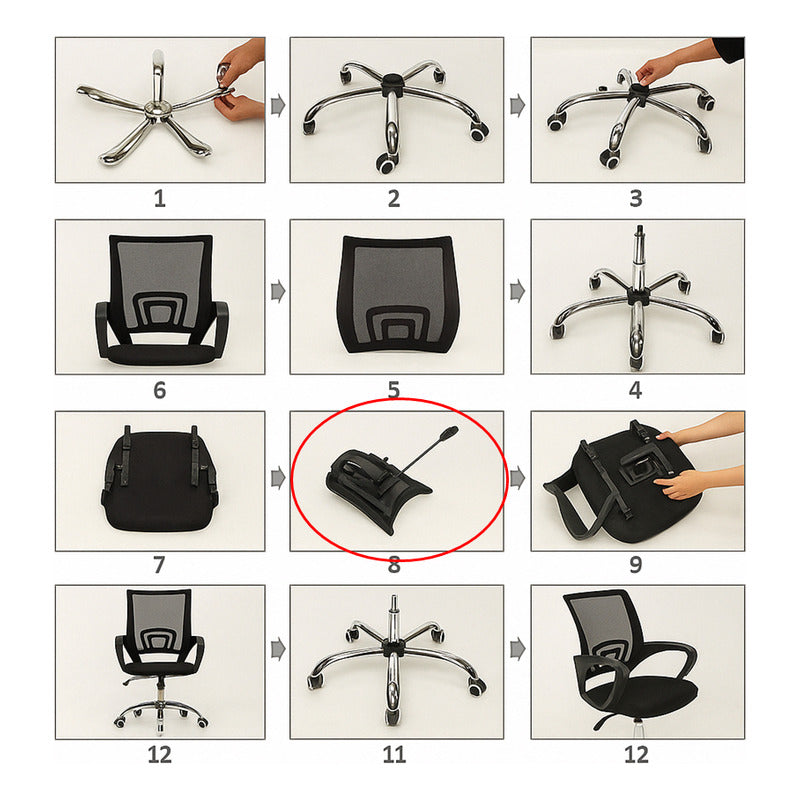 1

2

3

6

5

4

7

8

9

12

11

12